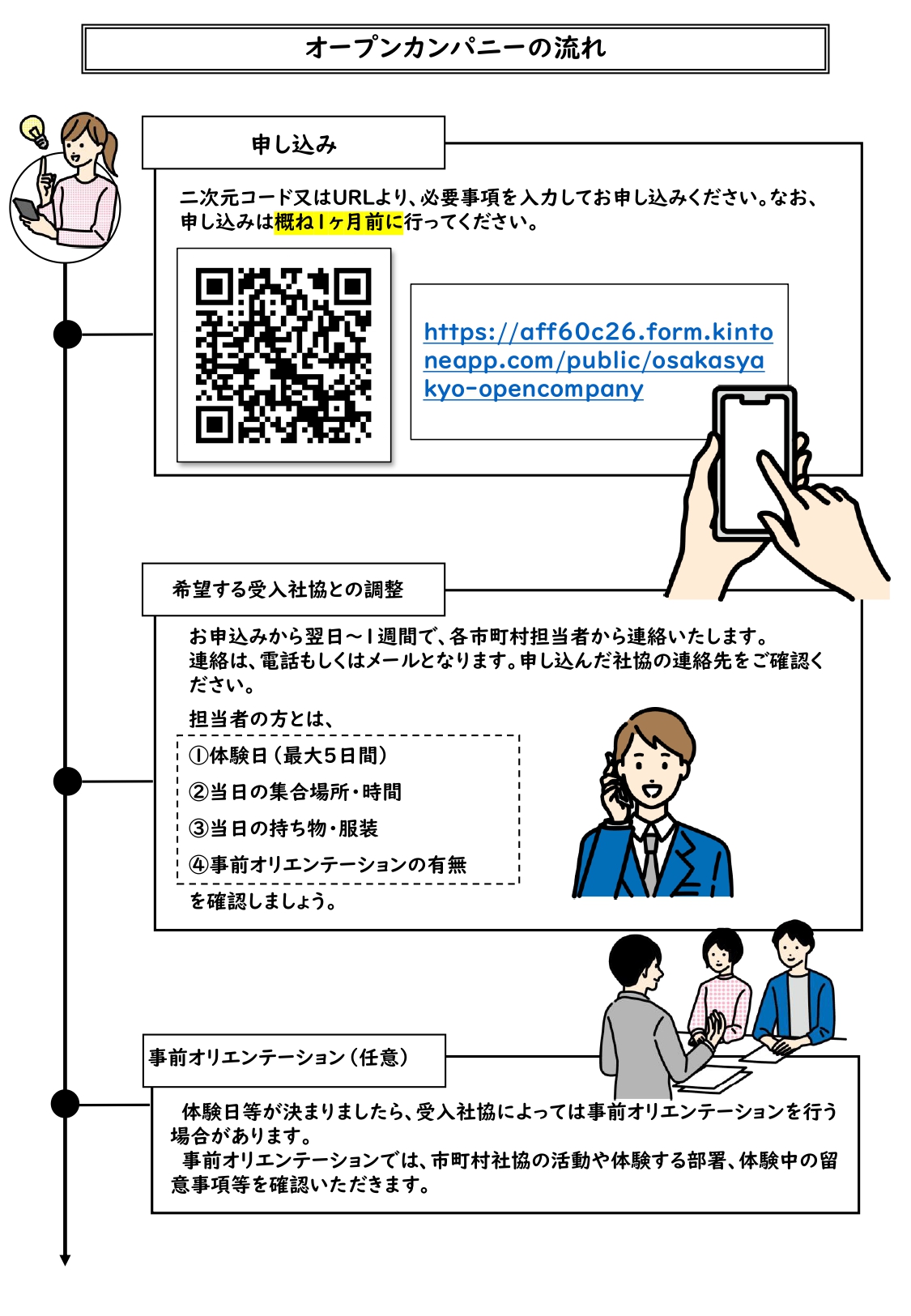 オープンカンパニーの流れ

申し込み

二次元コード又はURLより、必要事項を入力してお申し込みください。なお、申し込みは概ね1ヶ月前に行ってください。

https://aff60c26.form.kintoneapp.com/public/osakasyakyo-opencompany

希望する受入社協との調整

お申込みから翌日～1週間で、各市町村担当者から連絡いたします。
連絡は、電話もしくはメールとなります。申し込んだ社協の連絡先をご確認ください。

担当者の方とは、

①体験日（最大5日間）
②当日の集合場所・時間
③当日の持ち物・服装
④事前オリエンテーションの有無

を確認しましょう。

事前オリエンテーション（任意）

体験日等が決まりましたら、受入社協によっては事前オリエンテーションを行う場合があります。
事前オリエンテーションでは、市町村社協の活動や体験する部署、体験中の留意事項等を確認いただきます。