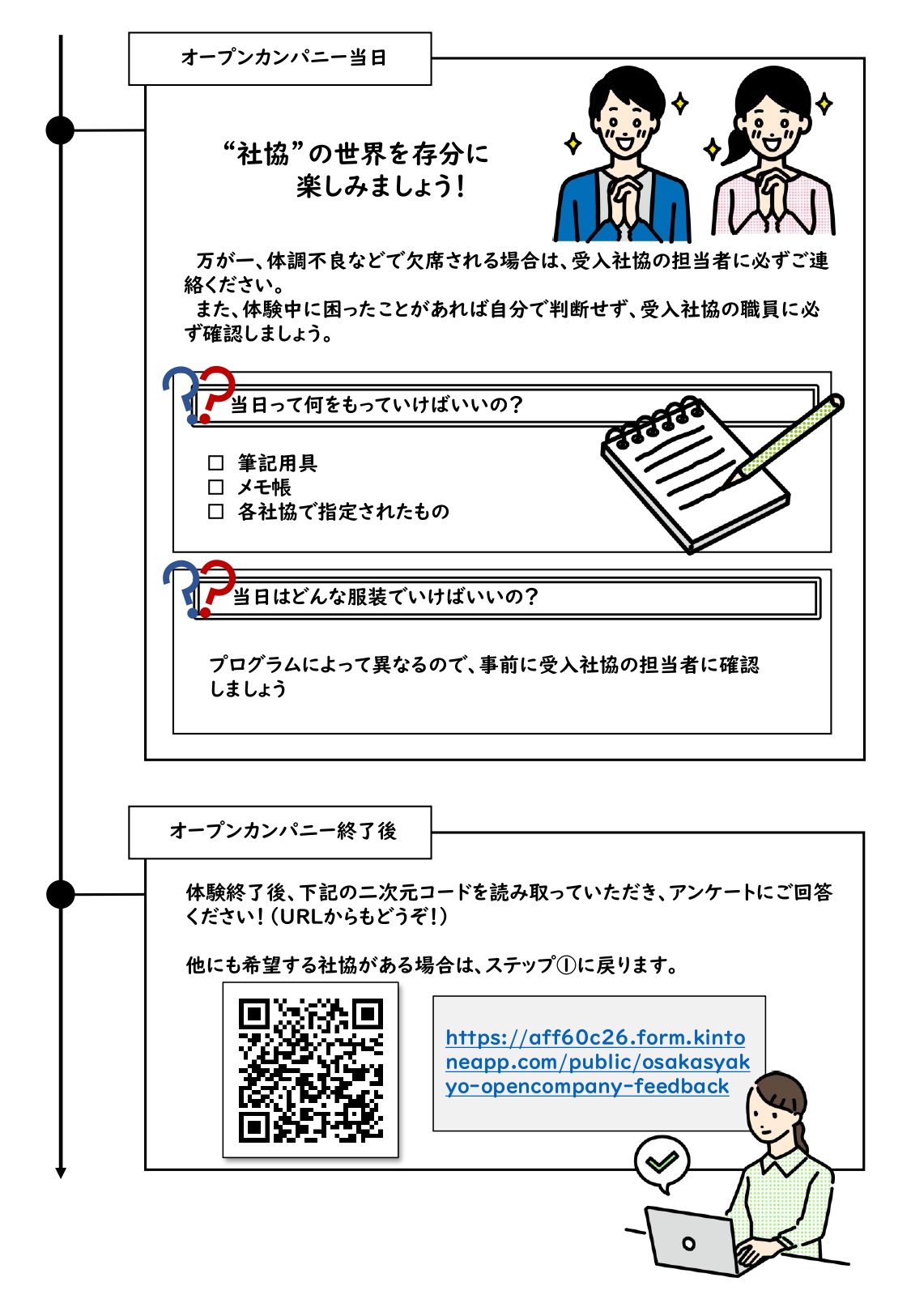 オープンカンパニー当日

“社協”の世界を存分に楽しみましょう!

万が一、体調不良などで欠席される場合は、受入社協の担当者に必ずご連絡ください。
また、体験中に困ったことがあれば自分で判断せず、受入社協の職員に必ず確認しましょう。

当日って何をもっていけばいいの?

□ 筆記用具
□ メモ帳
□ 各社協で指定されたもの

当日はどんな服装でいけばいいの?

プログラムによって異なるので、事前に受入社協の担当者に確認しましょう

オープンカンパニー終了後

体験終了後、下記の二次元コードを読み取っていただき、アンケートにご回答ください!(URLからもどうぞ!)

他にも希望する社協がある場合は、ステップ①に戻ります。

https://aff60c26.form.kintoneapp.com/public/osakasyakyo-opencompany-feedback