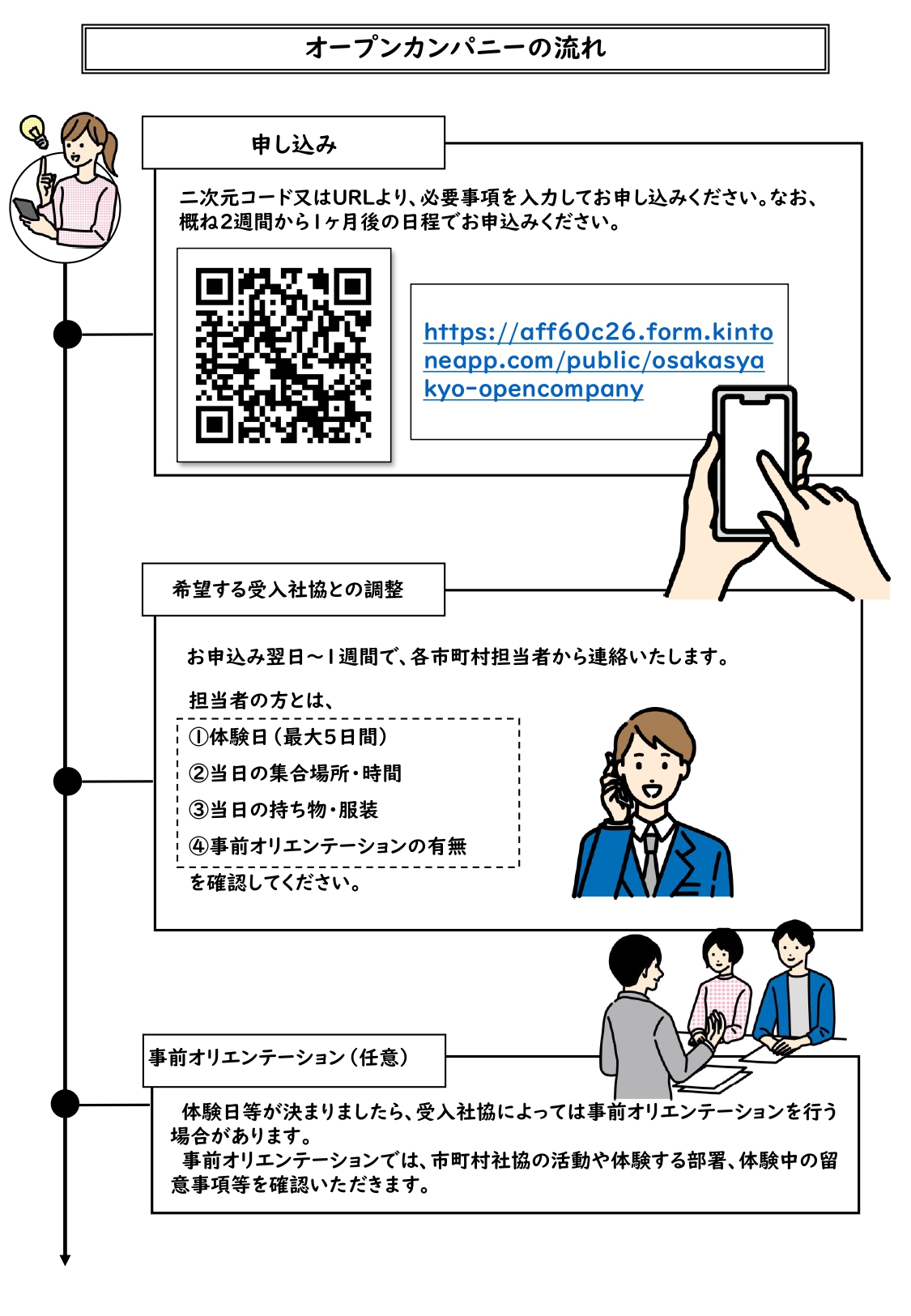 オープンカンパニーの流れ

申し込み

二次元コード又はURLより、必要事項を入力してお申し込みください。なお、概ね2週間から1ヶ月後の日程でお申込みください。

https://aff60c26.form.kintoneapp.com/public/osakasyakyo-opencompany

希望する受入社協との調整

お申込み翌日～1週間で、各市町村担当者から連絡いたします。

担当者の方とは、

①体験日（最大5日間）

②当日の集合場所・時間

③当日の持ち物・服装

④事前オリエンテーションの有無

を確認してください。

事前オリエンテーション（任意）

体験日等が決まりましたら、受入社協によっては事前オリエンテーションを行う場合があります。

事前オリエンテーションでは、市町村社協の活動や体験する部署、体験中の留意事項等を確認いただきます。